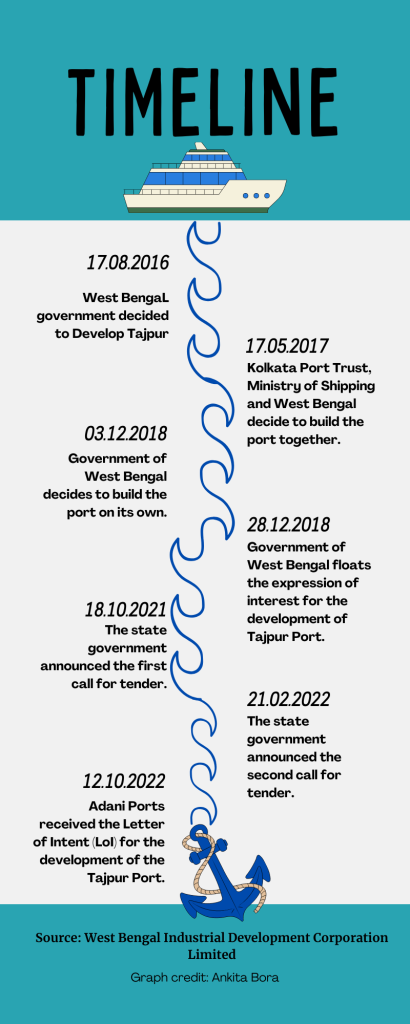 TIMELINE

17.08.2016

West BengaL government decided to Develop Tajpur

17.05.2017

Kolkata Port Trust, Ministry of Shipping and West Bengal decide to build the port together.

03.12.2018

Government of West Bengal decides to build the port on its own.

28.12.2018

Government of West Bengal floats the expression of interest for the development of Tajpur Port.

18.10.2021

The state government announced the first call for tender.

21.02.2022

The state government announced the second call for tender.

12.10.2022

Adani Ports received the Letter of Intent (LoI) for the development of the Tajpur Port.

Source: West Bengal Industrial Development Corporation Limited

Graph credit: Ankita Bora